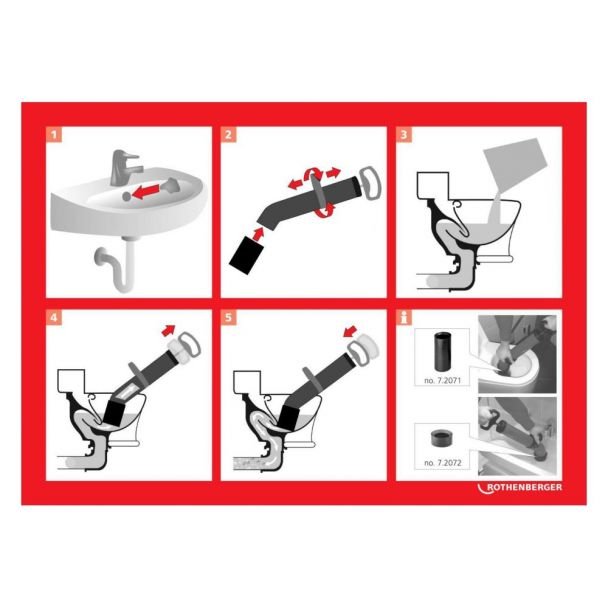 1

2

3

4

5

i

no. 7.2071

no. 7.2072

ROTHENBERGER